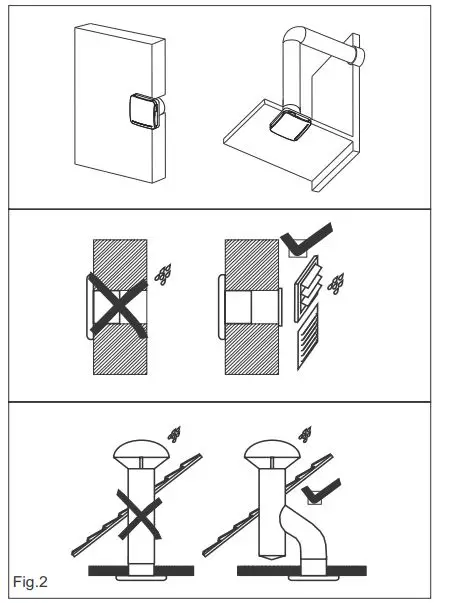 Fig.2