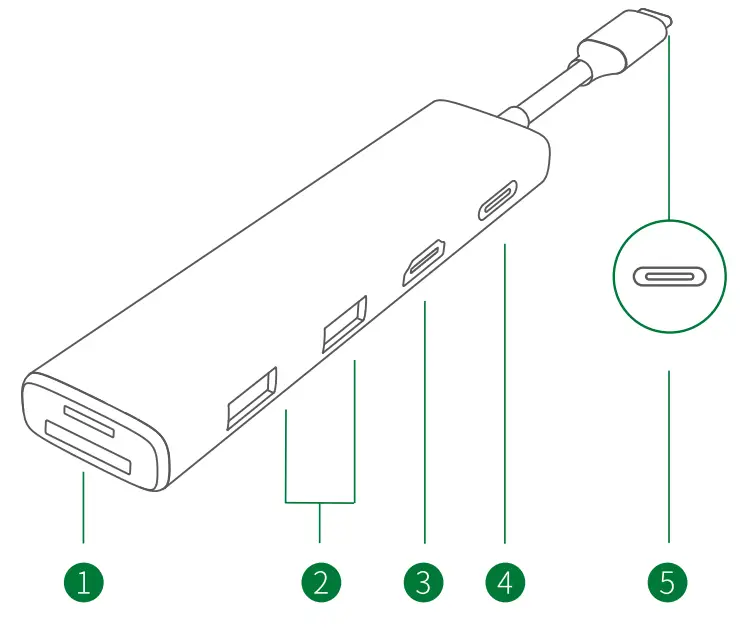 1
2
3
4
5