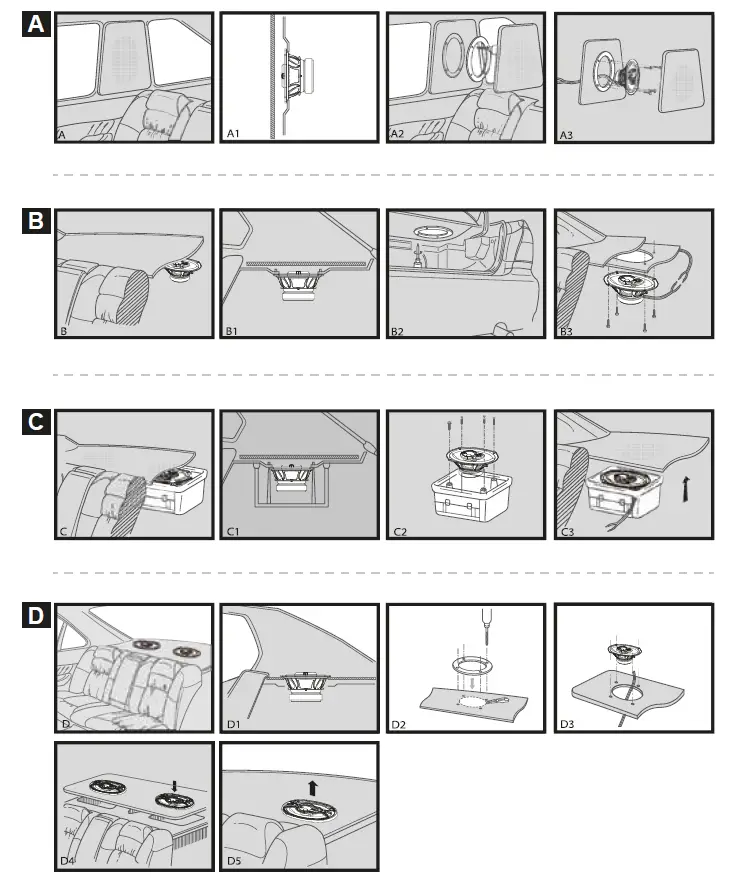 A

A

A1

A2

A3

B

B

B1

B2

B3

C

C

C1

C2

C3

D

D

D1

D2

D3

D4

D5