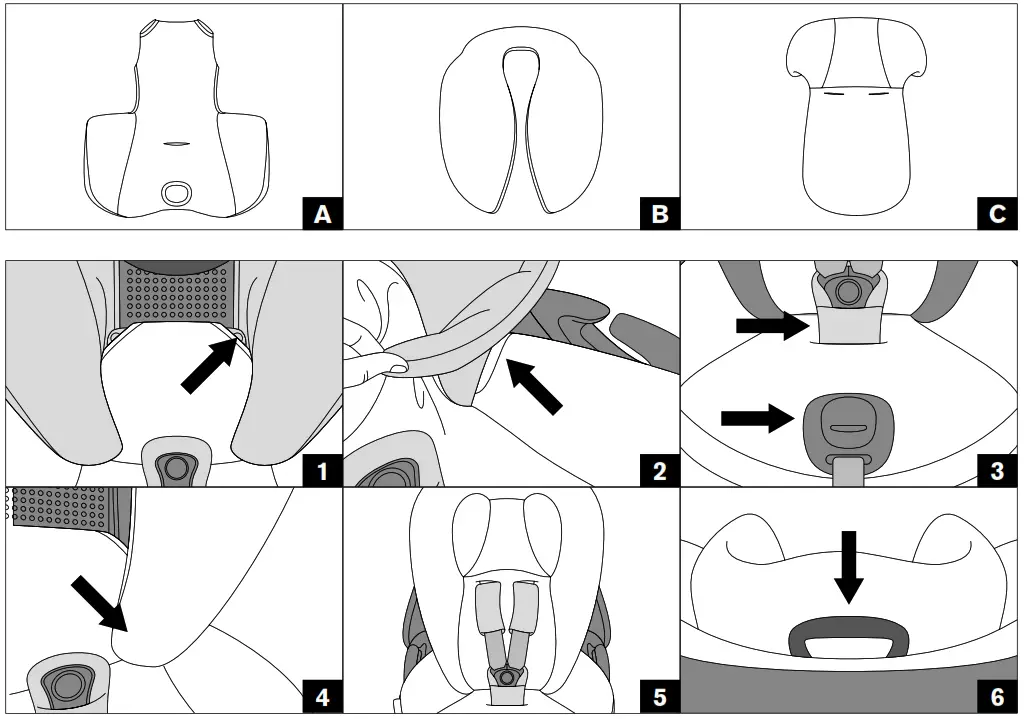 A

B

C

1

2

3

4

5

6