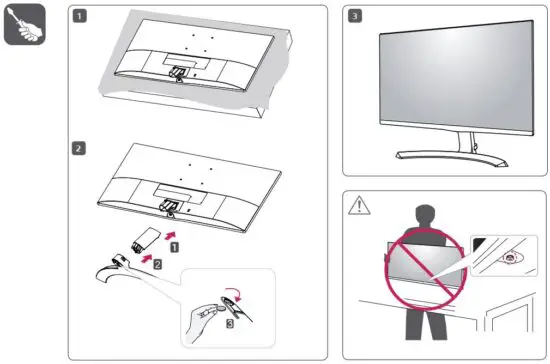 1

2

1

2

3

3