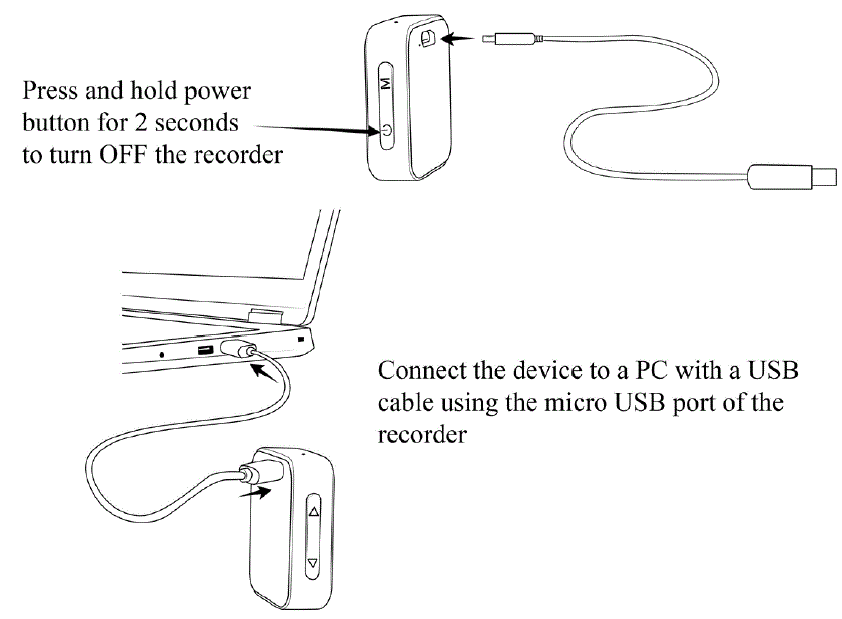 Press and hold power button for 2 seconds to turn OFF the recorder

M

Connect the device to a PC with a USB cable using the micro USB port of the recorder