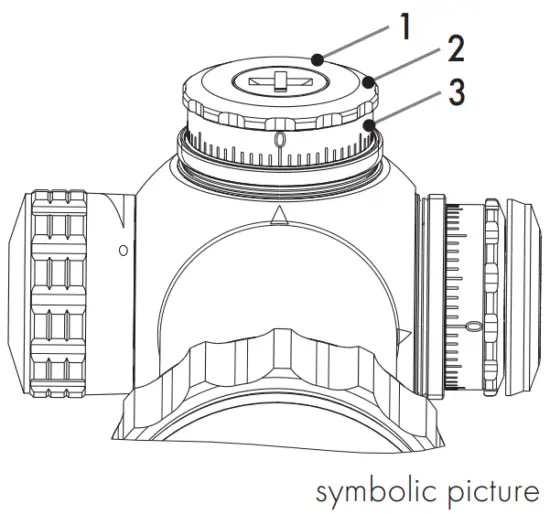 1
2
3
0
0
0
symbolic picture