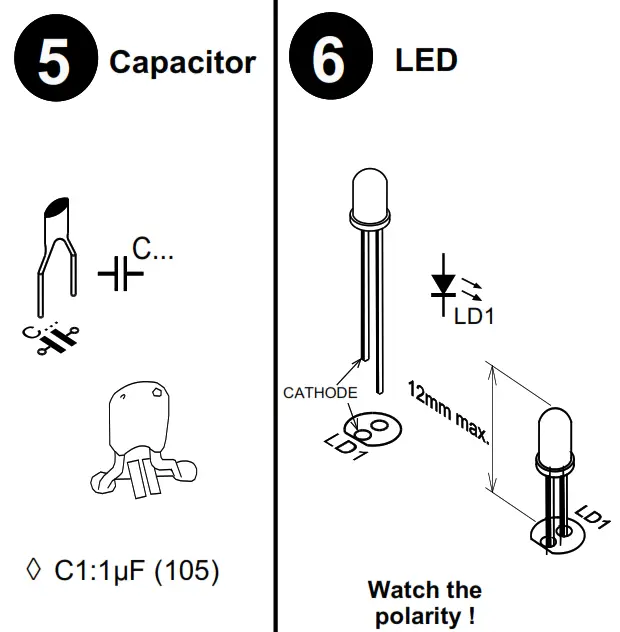 5 Capacitor

C...

C...

◊ C1:1µF (105)

6 LED

LD1

CATHODE

LD1

12mm max.

LD1

Watch the polarity !