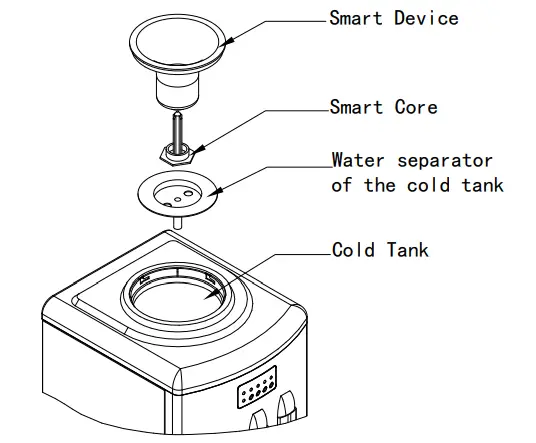 Smart Device

Smart Core

Water separator of the cold tank

Cold Tank