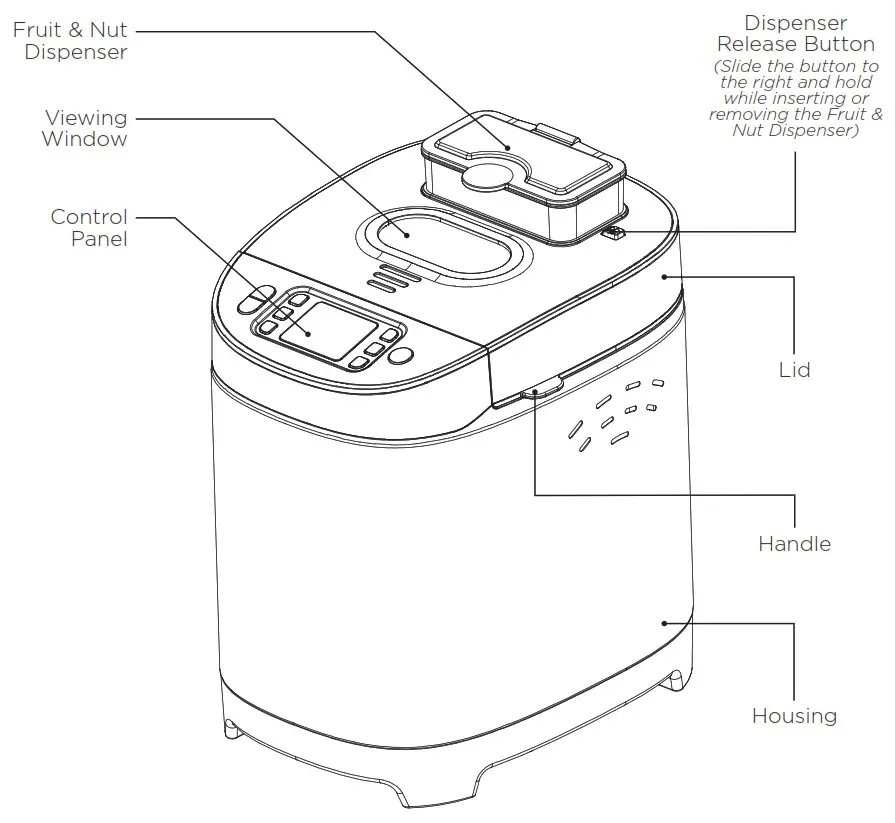 Fruit & Nut Dispenser

Viewing Window

Control Panel

Dispenser Release Button
(Slide the button to the right and hold while inserting or removing the Fruit & Nut Dispenser)

Lid

Handle

Housing