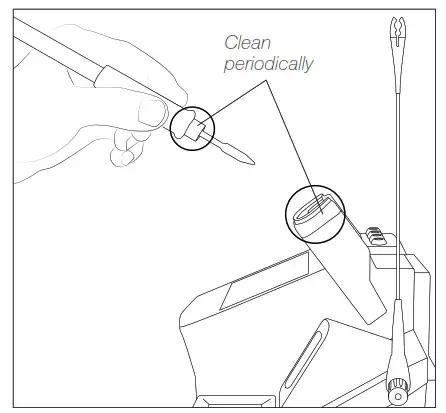 Clean periodically