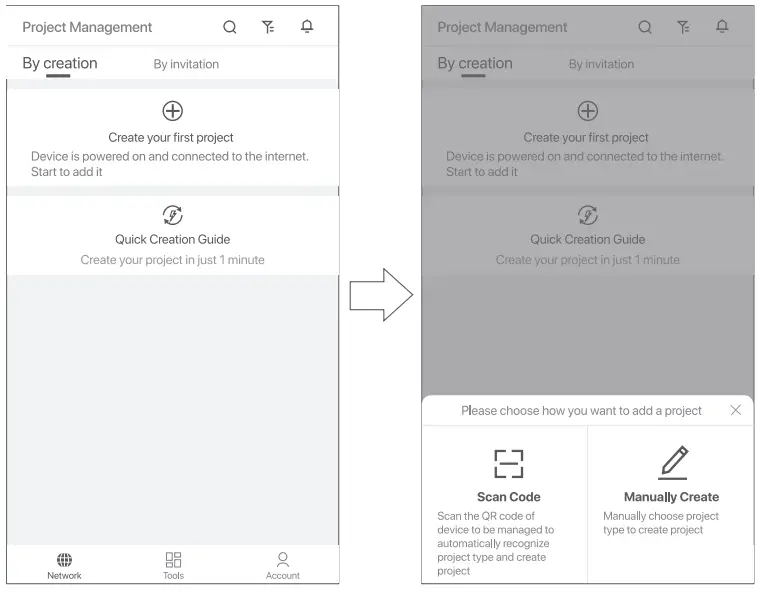 Project Management

By creation

By invitation

Create your first project

Device is powered on and connected to the internet. Start to add it

Quick Creation Guide

Create your project in just 1 minute

Network

Tools

Account

Project Management

By creation

By invitation

Create your first project

Device is powered on and connected to the internet. Start to add it

Quick Creation Guide

Create your project in just 1 minute

Please choose how you want to add a project

Scan Code

Scan the QR code of device to be managed to automatically recognize project type and create project

Manually Create

Manually choose project type to create project