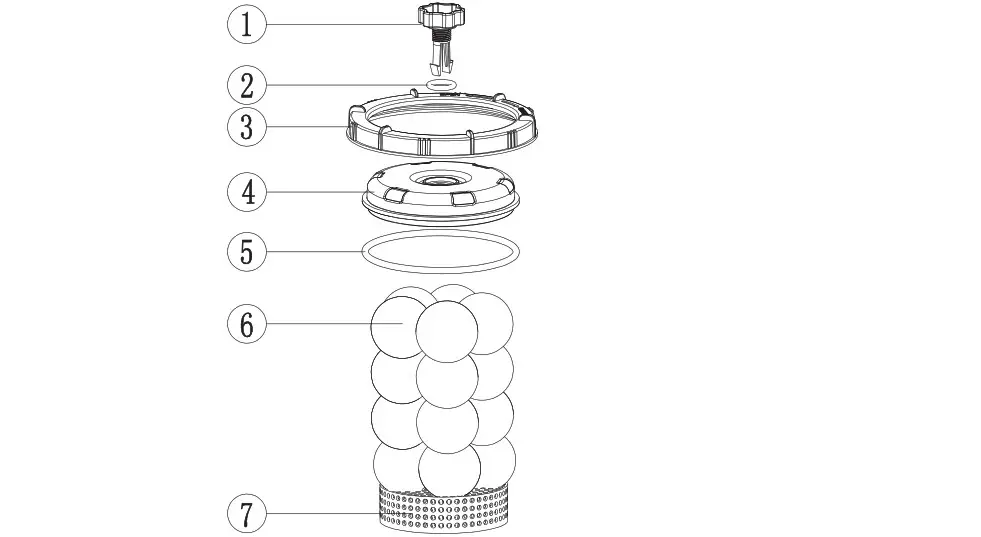 1
2
3
4
5
6
7