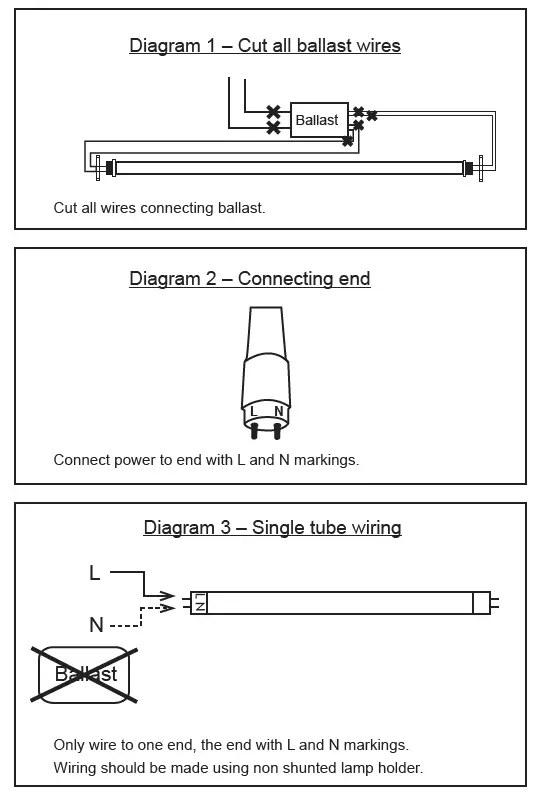 Diagram 1 – Cut all ballast wires

Ballast

Cut all wires connecting ballast.

Diagram 2 – Connecting end

L N

Connect power to end with L and N markings.

Diagram 3 – Single tube wiring

L

N

L
N

Ballast

Only wire to one end, the end with L and N markings.
Wiring should be made using non shunted lamp holder.