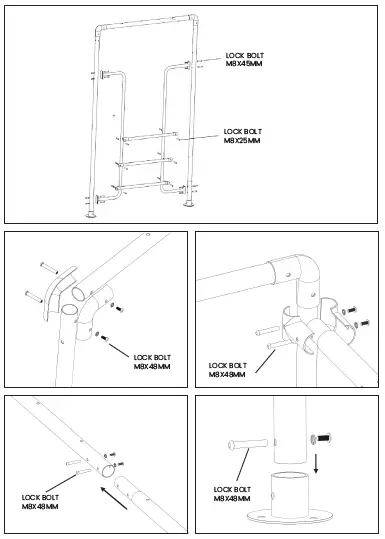 LOCK BOLT
M8X45MM

LOCK BOLT
M8X25MM

LOCK BOLT
M8X48MM

LOCK BOLT
M8X48MM

LOCK BOLT
M8X48MM

LOCK BOLT
M8X48MM