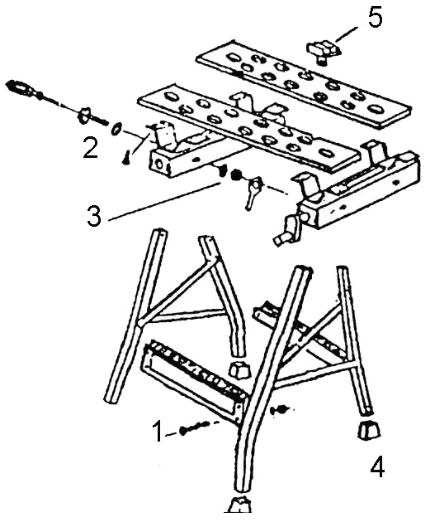 5
2
3
1
4