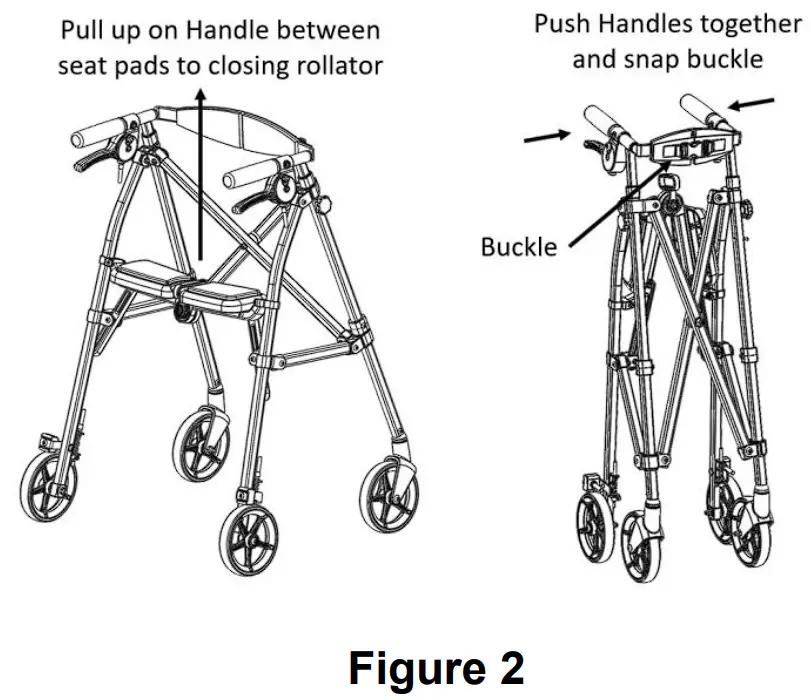 Pull up on Handle between seat pads to closing rollator

Push Handles together and snap buckle

Buckle

Figure 2