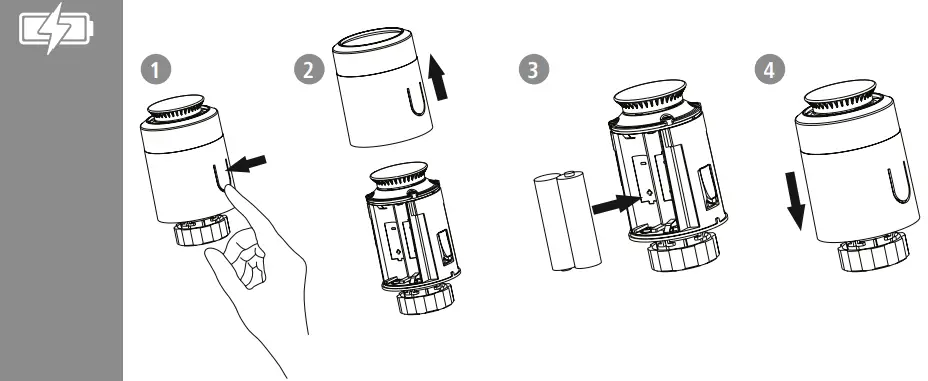 1

2

3

4