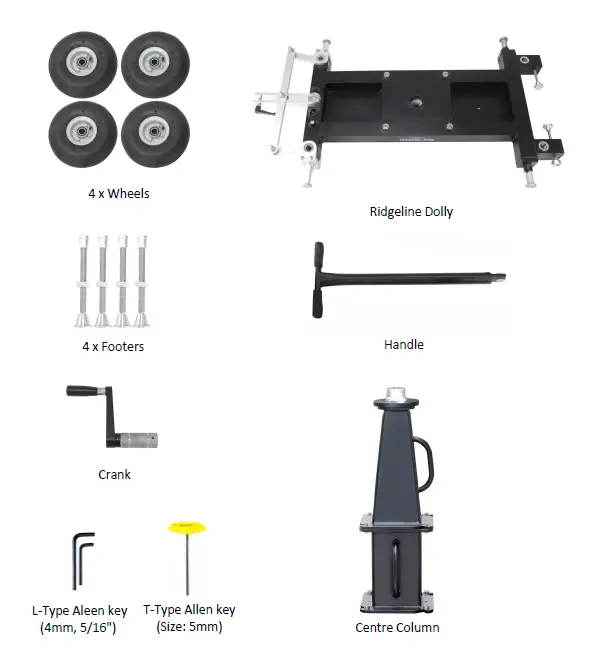 4 x Wheels

Ridgeline Dolly

4 x Footers

Handle

Crank

L-Type Aleen key (4mm, 5/16")

T-Type Allen key (Size: 5mm)

Centre Column