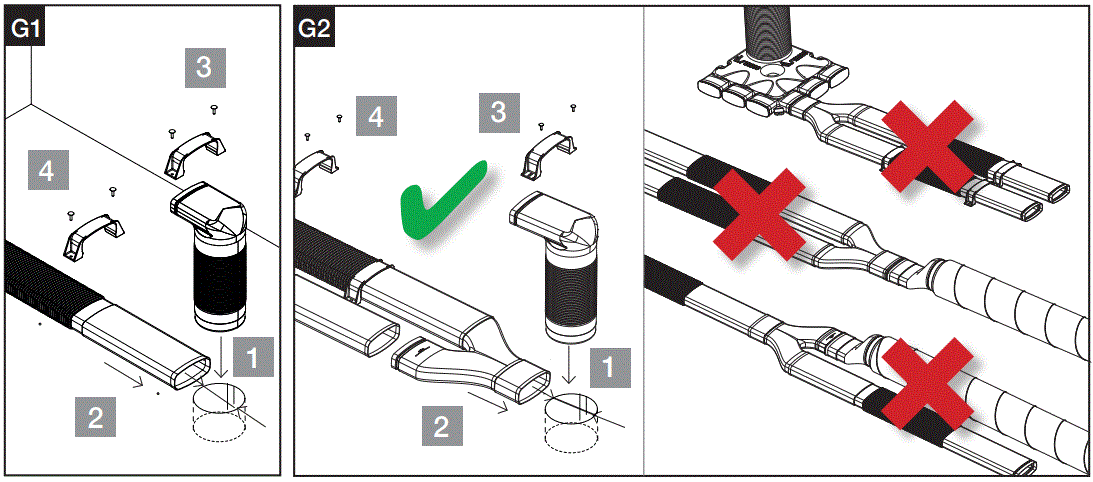 G1
3
4
1
2

G2
4
3
1
2