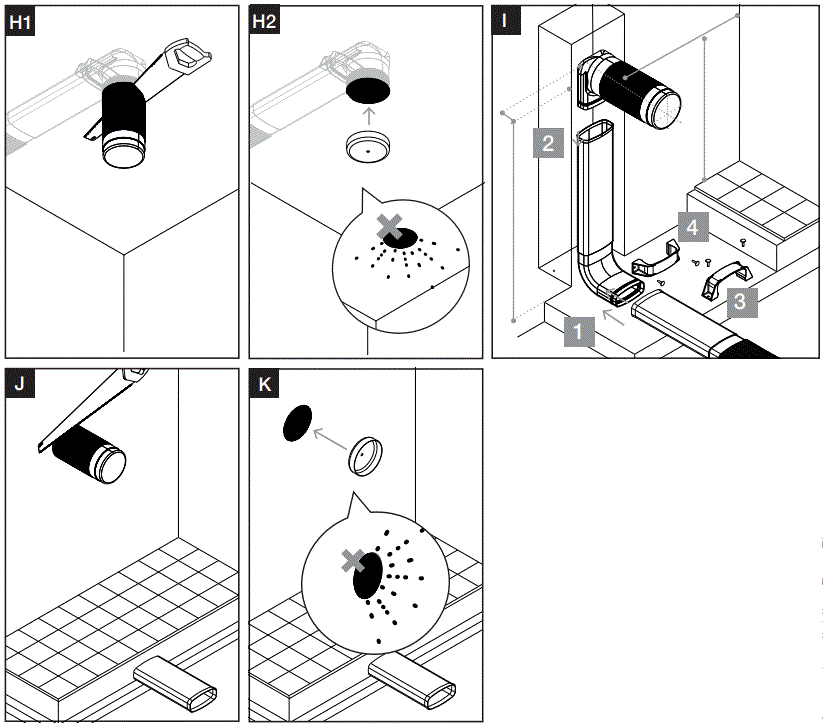 H1

H2

I

2

4

3

1

J

K