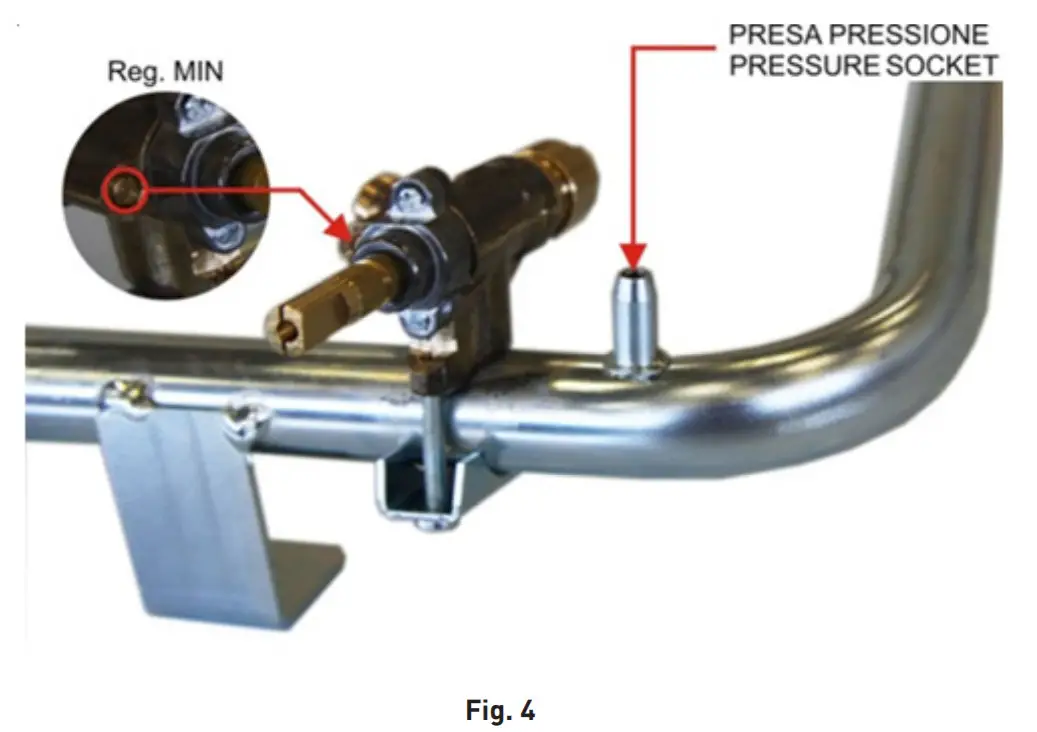 Reg. MIN

PRESA PRESSIONE
PRESSURE SOCKET

Fig. 4