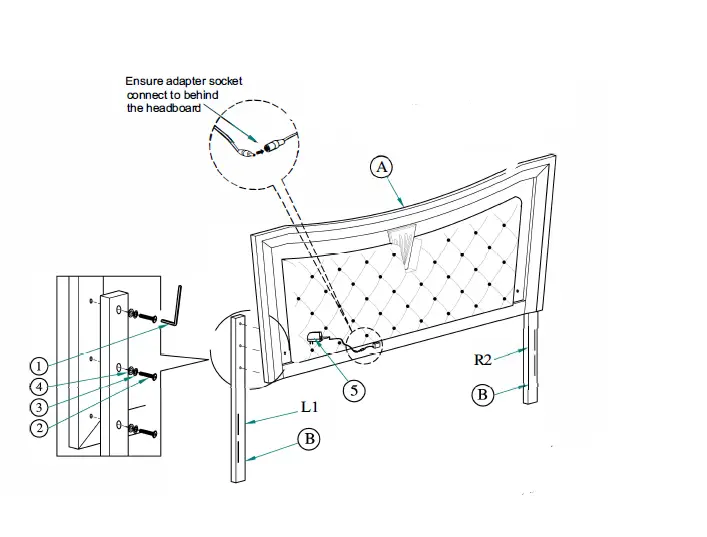 Ensure adapter socket connect to behind the headboard

A

1

4

3

2

5

L1

B

R2

B