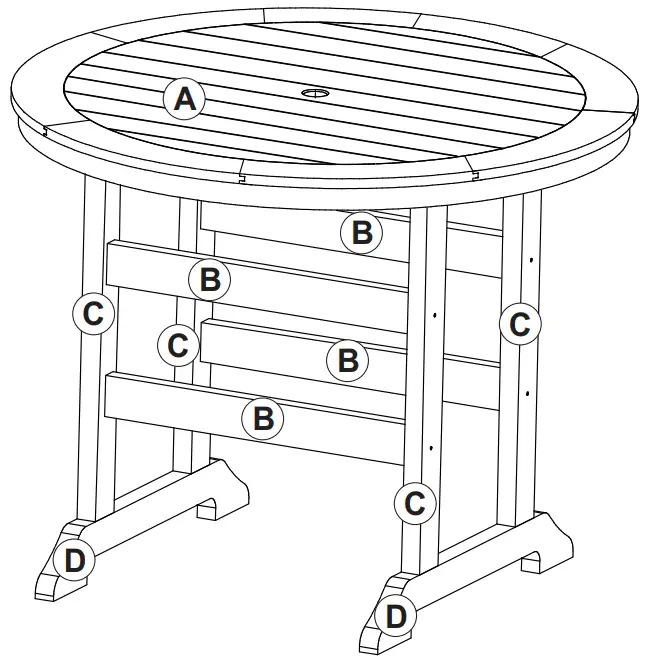 A
B
B
C
C
C
B
B
C
D
D