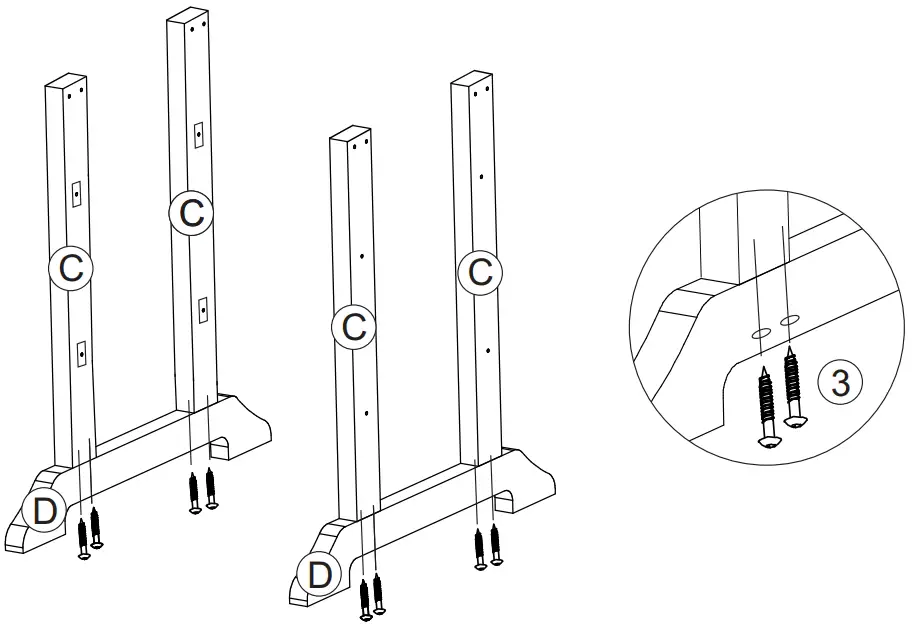 C
C
D
C
C
D
3