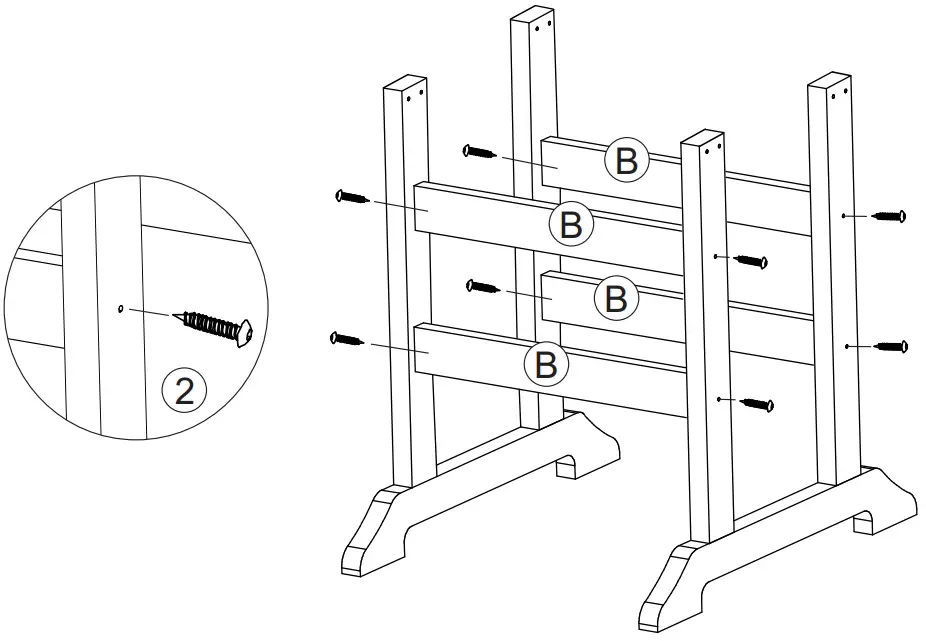 2

B

B

B

B