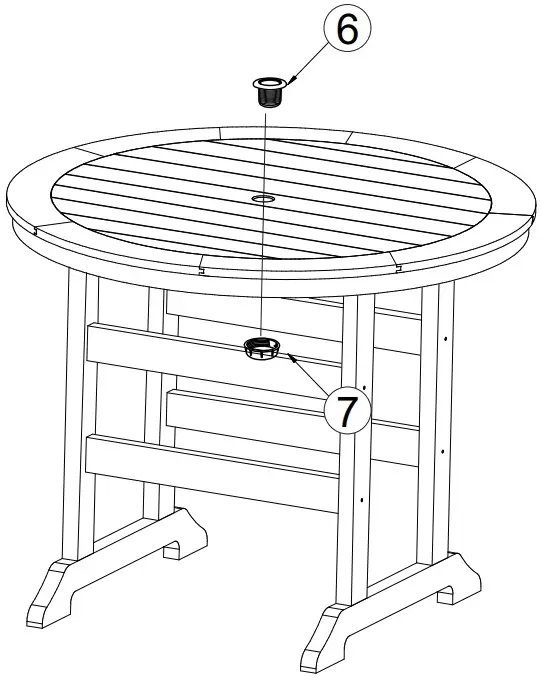 6

7