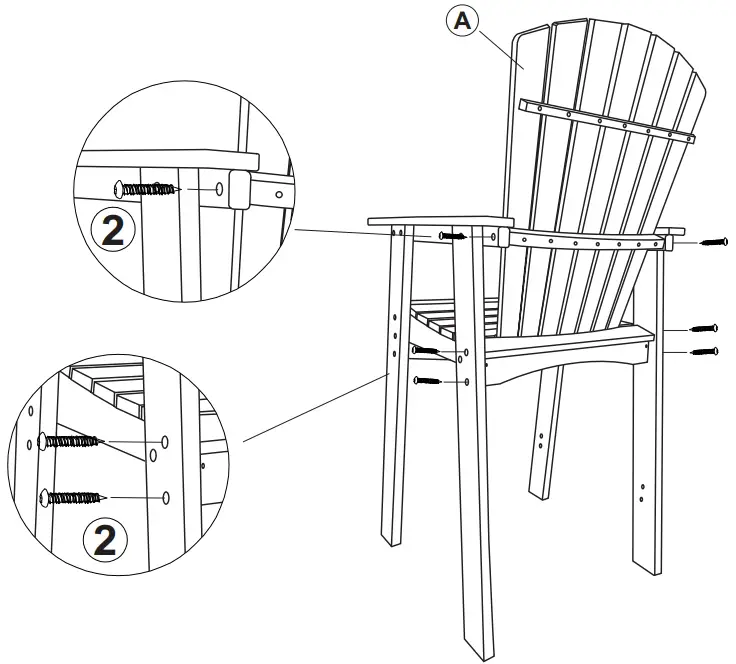 A

2

2