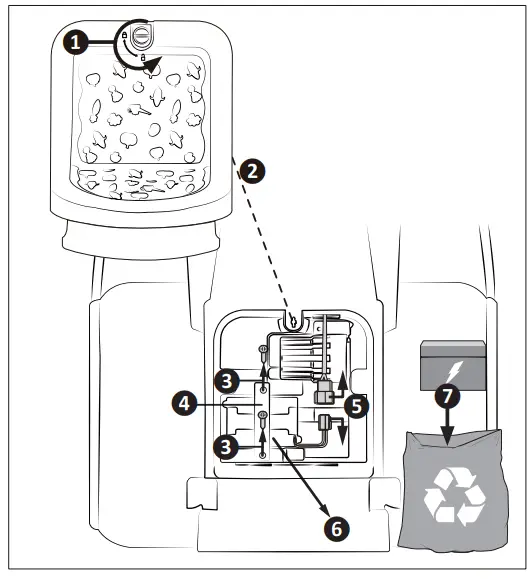 1
2
3
4
5
3
6
7