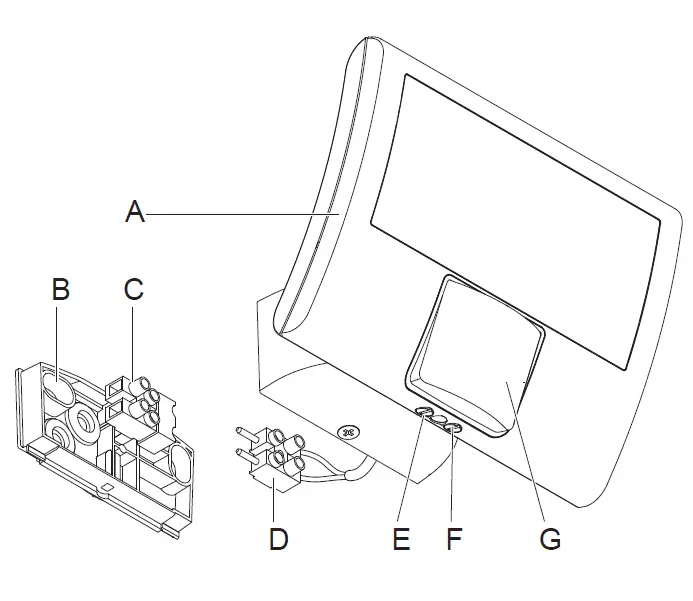 A
B
C
D
E
F
G