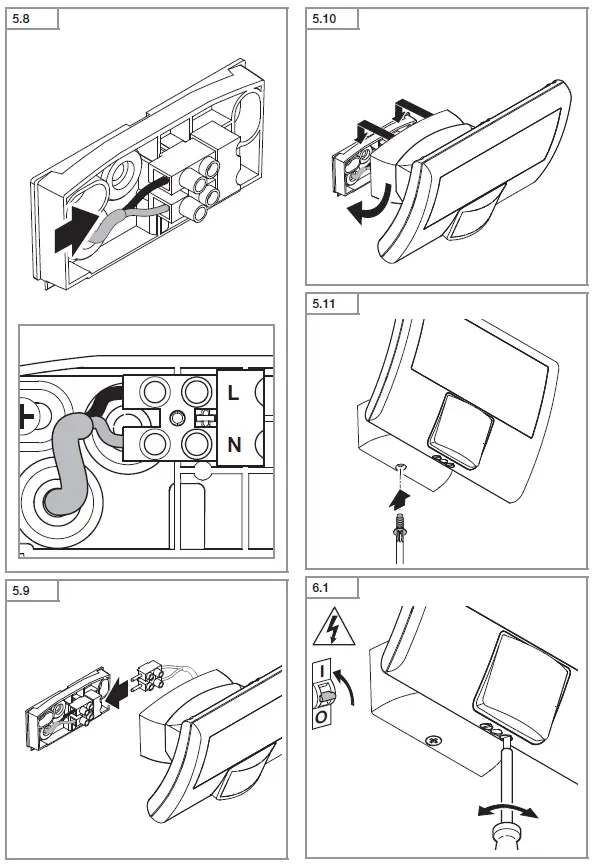 5.8

L
N

5.9

5.10

5.11

6.1

I
O