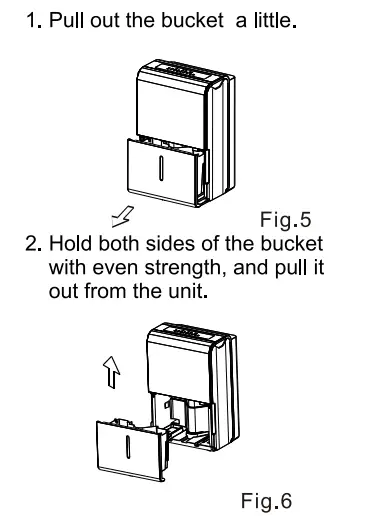 1. Pull out the bucket a little.

Fig.5

2. Hold both sides of the bucket with even strength, and pull it out from the unit.

Fig.6