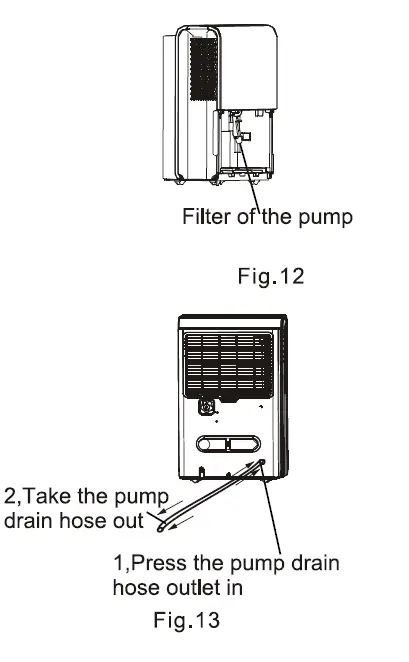 Filter of the pump

Fig.12

2,Take the pump drain hose out

1,Press the pump drain hose outlet in

Fig.13