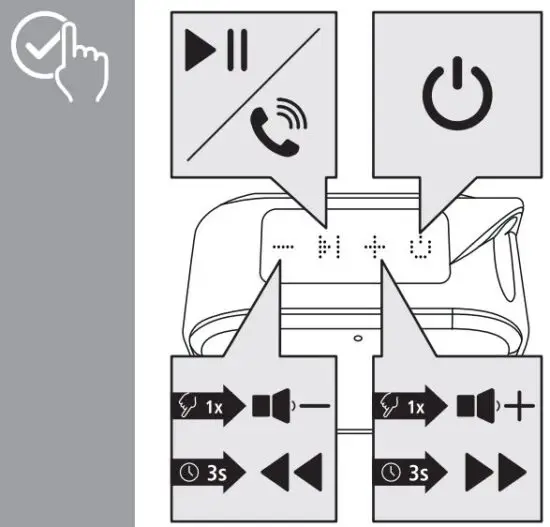 1x
3s
1x
3s