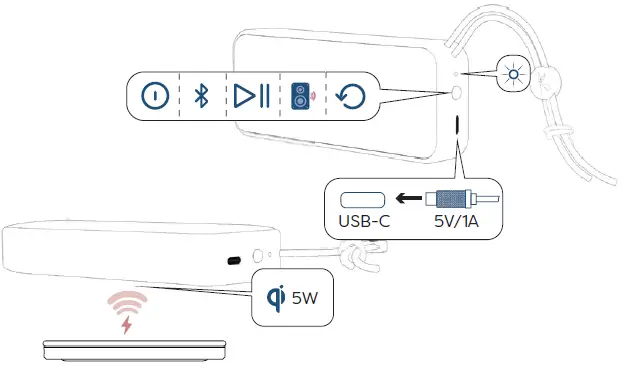 USB-C
5V/1A
5W