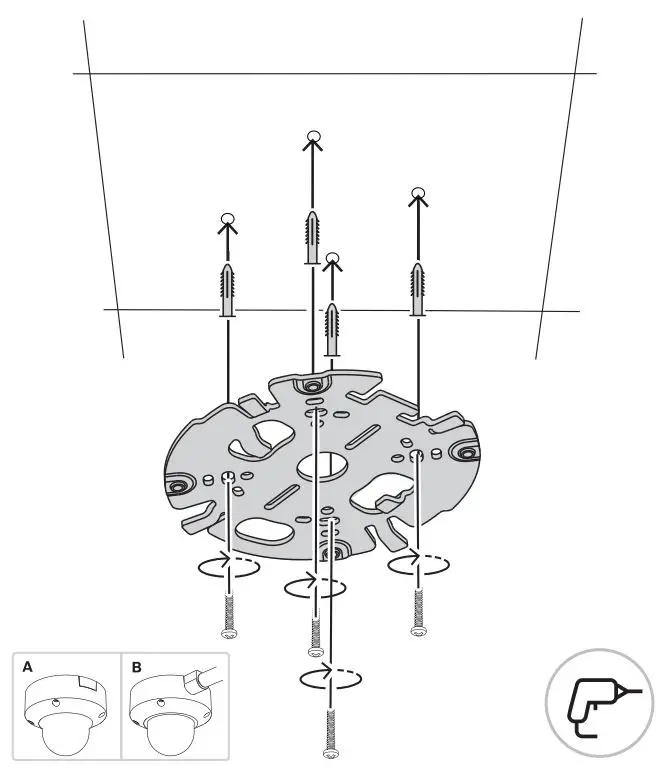 A

B