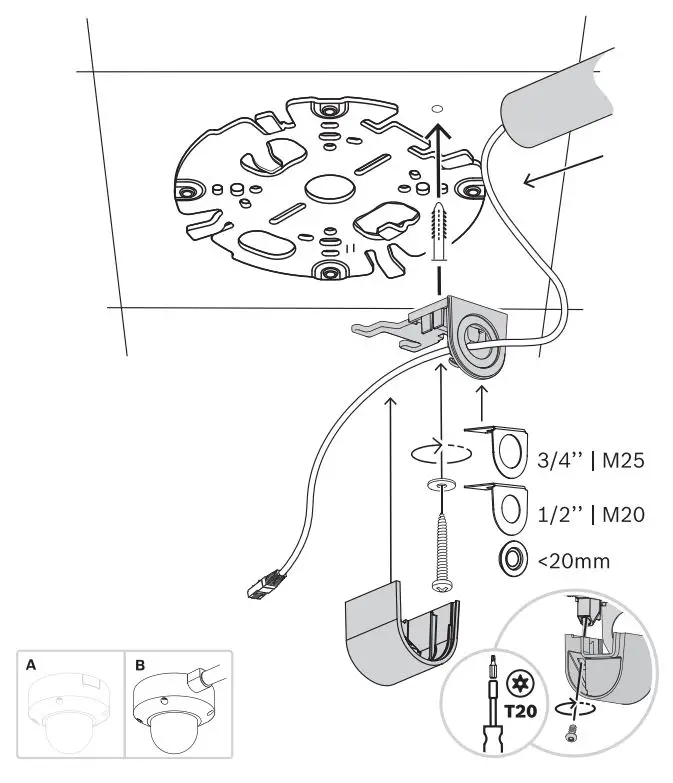 3/4'' | M25

1/2'' | M20

<20mm

A

B

T20