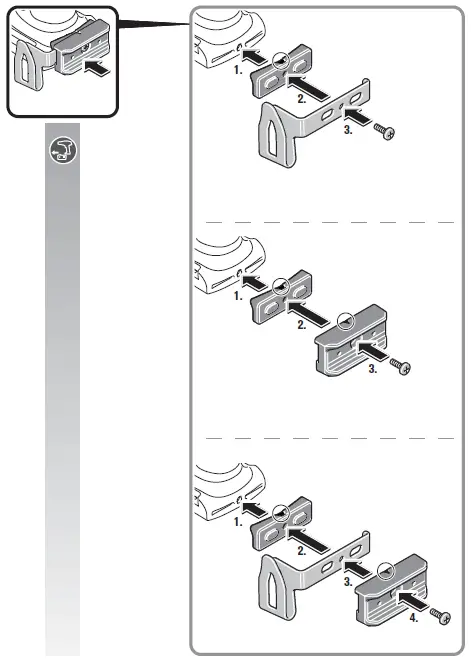 1.
2.
3.

1.
2.
3.

1.
2.
3.
4.