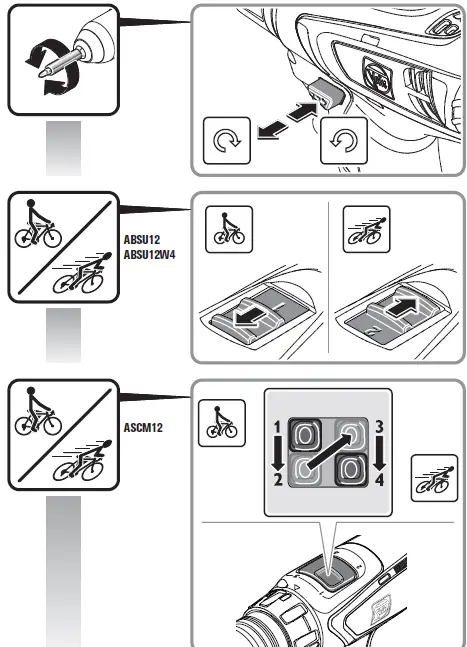 ABSU12
ABSU12W4

ASCM12

1
2
3
4