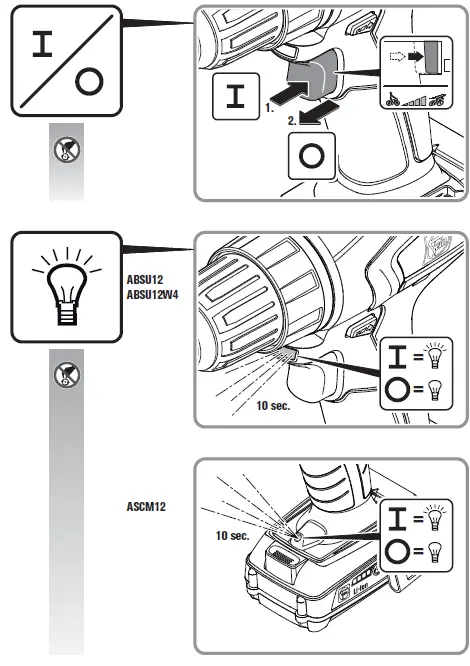 I / O

I
1.
2.
O

ABSU12
ABSU12W4

I =
O =
10 sec.

ASCM12

10 sec.
I =
O =
Li-Ion