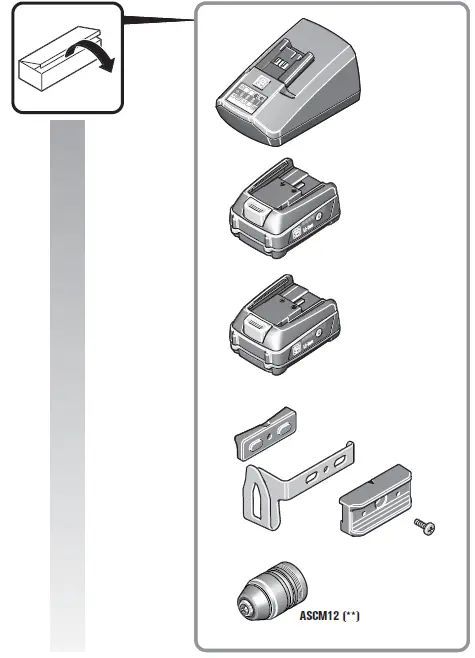 ASCM12 (**)