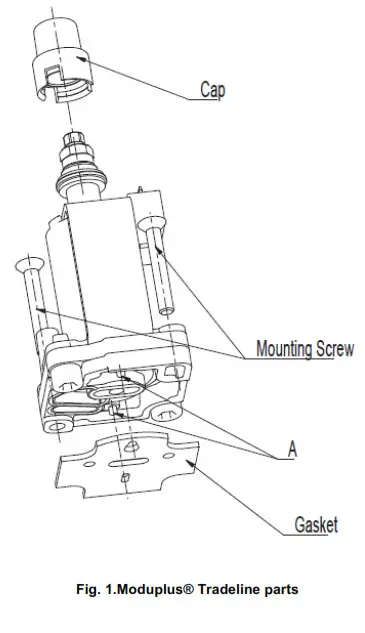 Cap

Mounting Screw

A

Gasket

Fig. 1.Moduplus® Tradeline parts