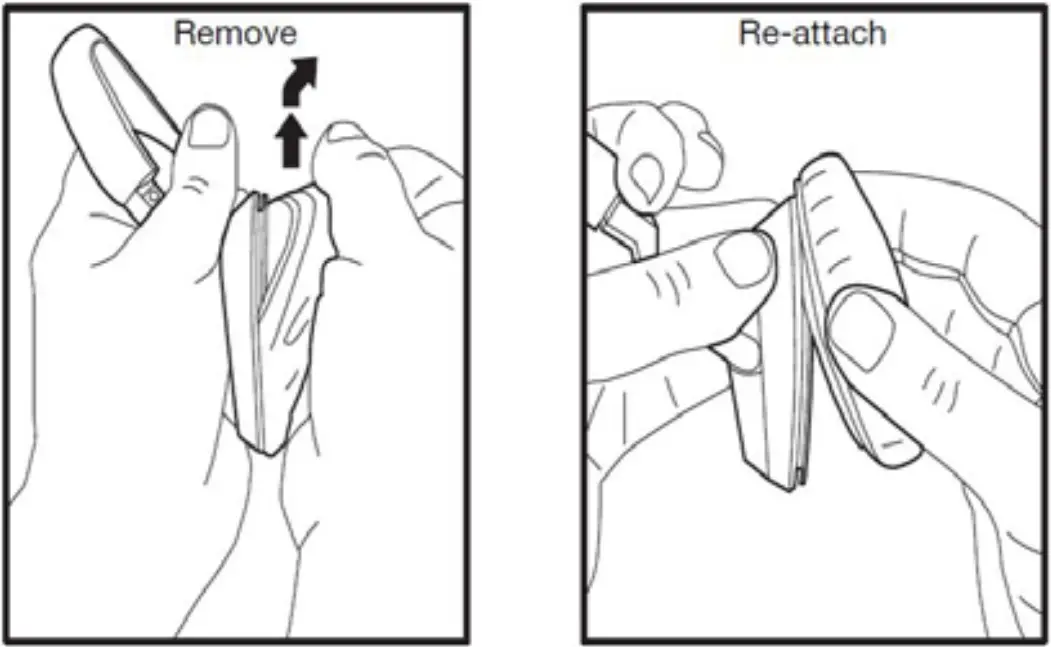 Remove

Re-attach