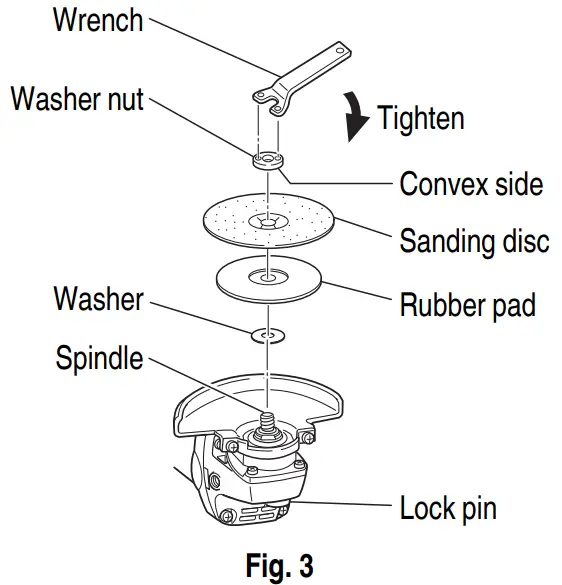 Wrench

Washer nut

Tighten

Convex side

Sanding disc

Rubber pad

Washer

Spindle

Lock pin

Fig. 3