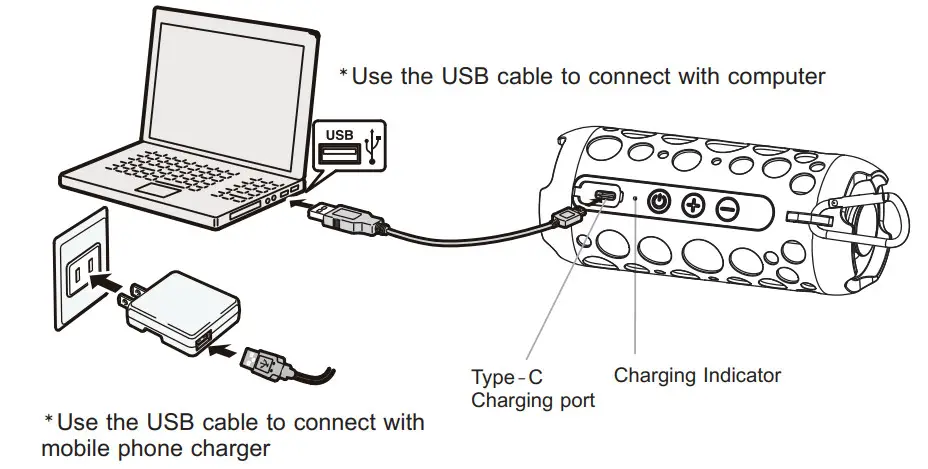 *Use the USB cable to connect with computer

USB

Type-C
Charging port

Charging Indicator

*Use the USB cable to connect with mobile phone charger