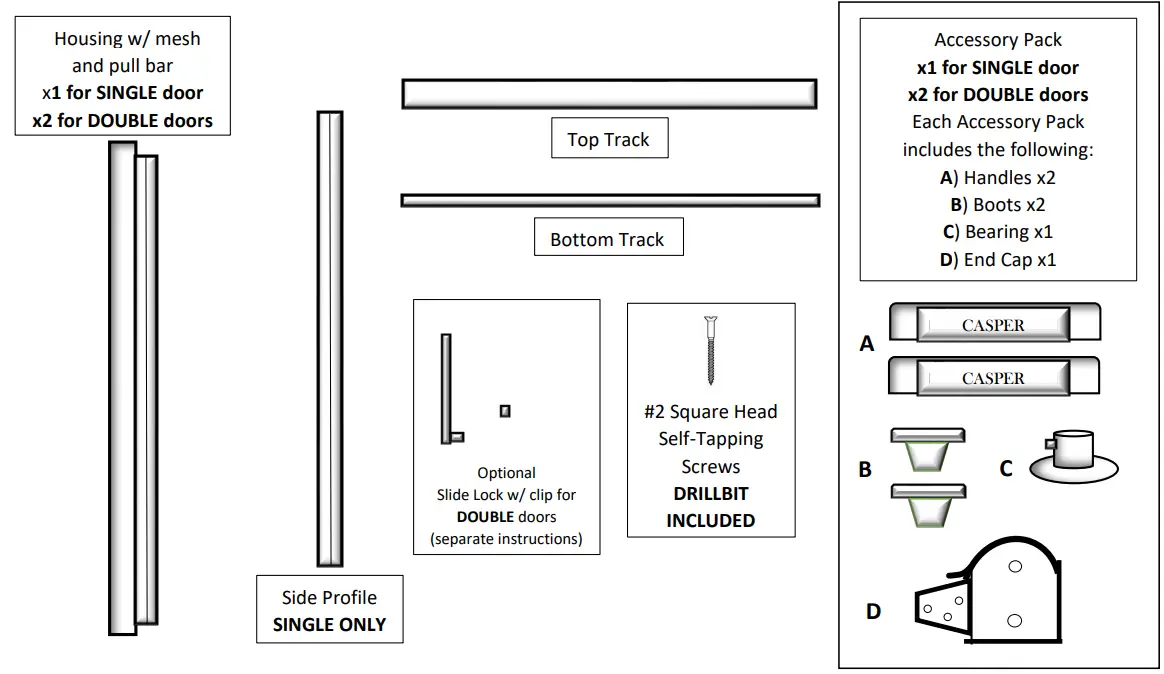 Housing w/ mesh and pull bar
x1 for SINGLE door
x2 for DOUBLE doors

Side Profile
SINGLE ONLY

Top Track

Bottom Track

Optional
Slide Lock w/ clip for DOUBLE doors
(separate instructions)

#2 Square Head Self-Tapping Screws
DRILLBIT INCLUDED

Accessory Pack
x1 for SINGLE door
x2 for DOUBLE doors
Each Accessory Pack includes the following:
A) Handles x2
B) Boots x2
C) Bearing x1
D) End Cap x1

A
CASPER
CASPER

B

C

D