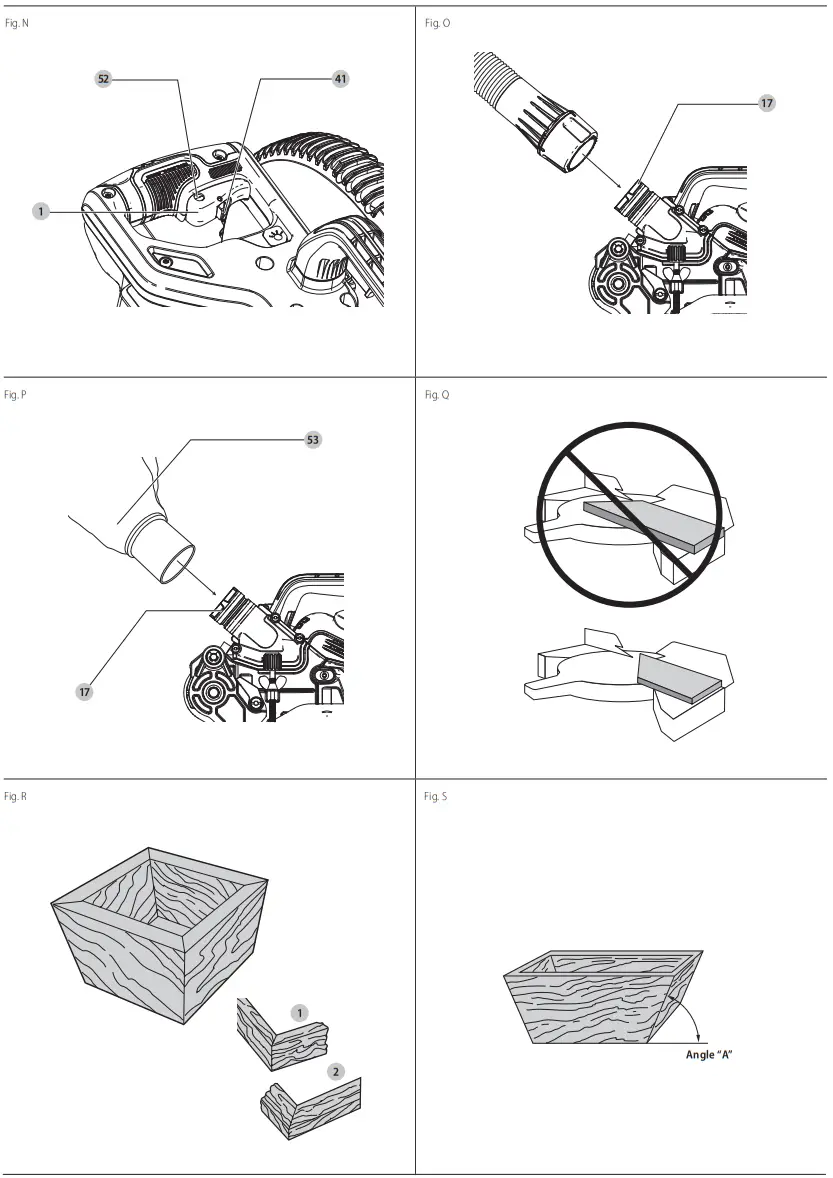 Fig. N

52

41

1

Fig. O

17

Fig. P

53

17

Fig. Q

Fig. R

1

2

Fig. S

Angle "A"