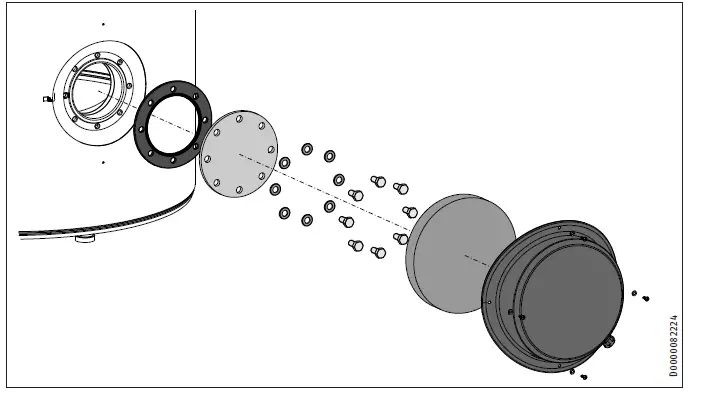 D0000082224