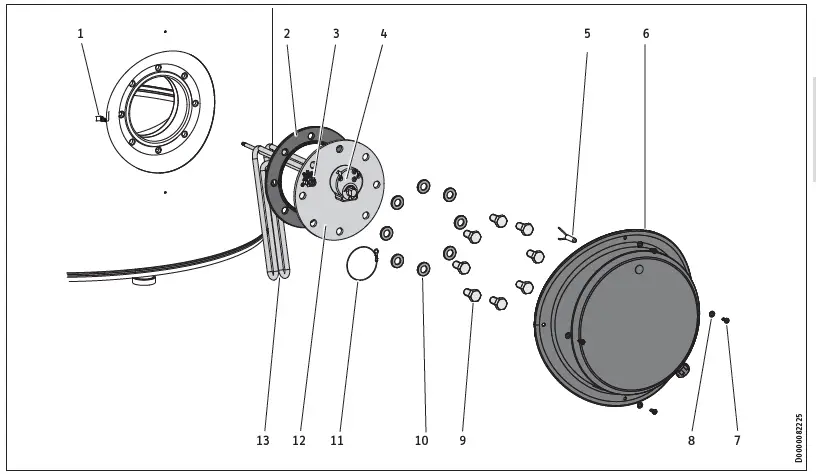 1
2
3
4
5
6
13
12
11
10
9
8
7
D0000082225