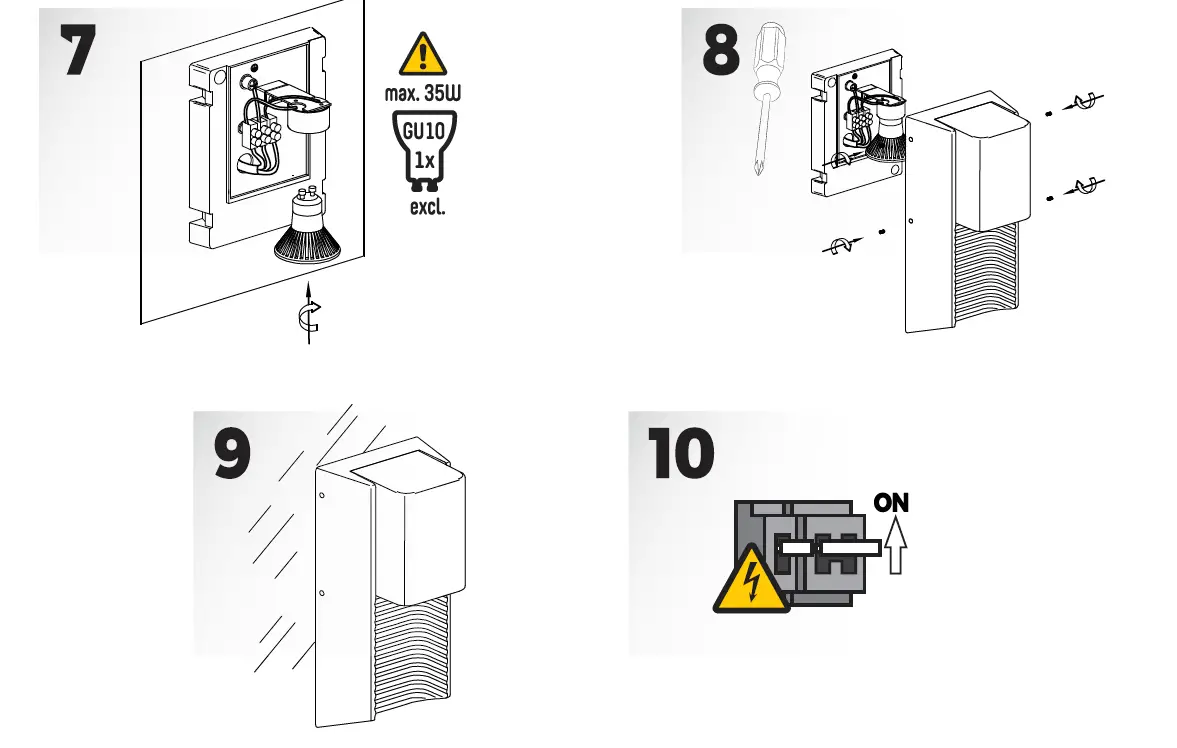 7

max. 35W
GU10
1x
excl.

8

9

10

ON